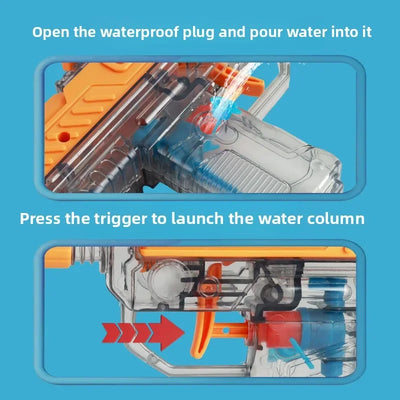 Open the waterproof plug and pour water into it

Press the trigger to launch the water column