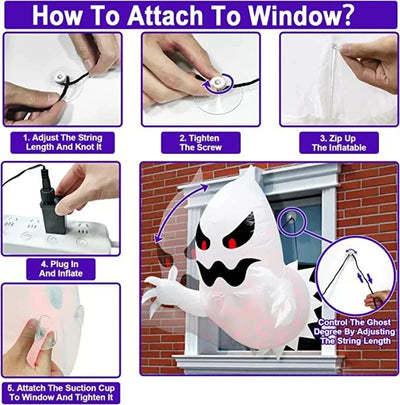 How To Attach To Window?

1. Adjust The String Length And Knot It

2. Tighten The Screw

3. Zip Up The Inflatable

4. Plug In And Inflate

5. Attatch The Suction Cup To Window And Tighten It

Control The Ghost Degree By Adjusting The String Length