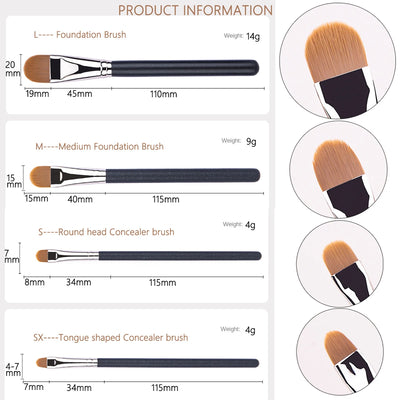 PRODUCT INFORMATION

L---- Foundation Brush

Weight: 14g

20 mm

19mm 45mm 110mm

M----Medium Foundation Brush

Weight: 9g

15 mm

15mm 40mm 115mm

S----Round head Concealer brush

Weight: 4g

7 mm

8mm 34mm 115mm

SX----Tongue shaped Concealer brush

Weight: 4g

4-7 mm

7mm 34mm 115mm